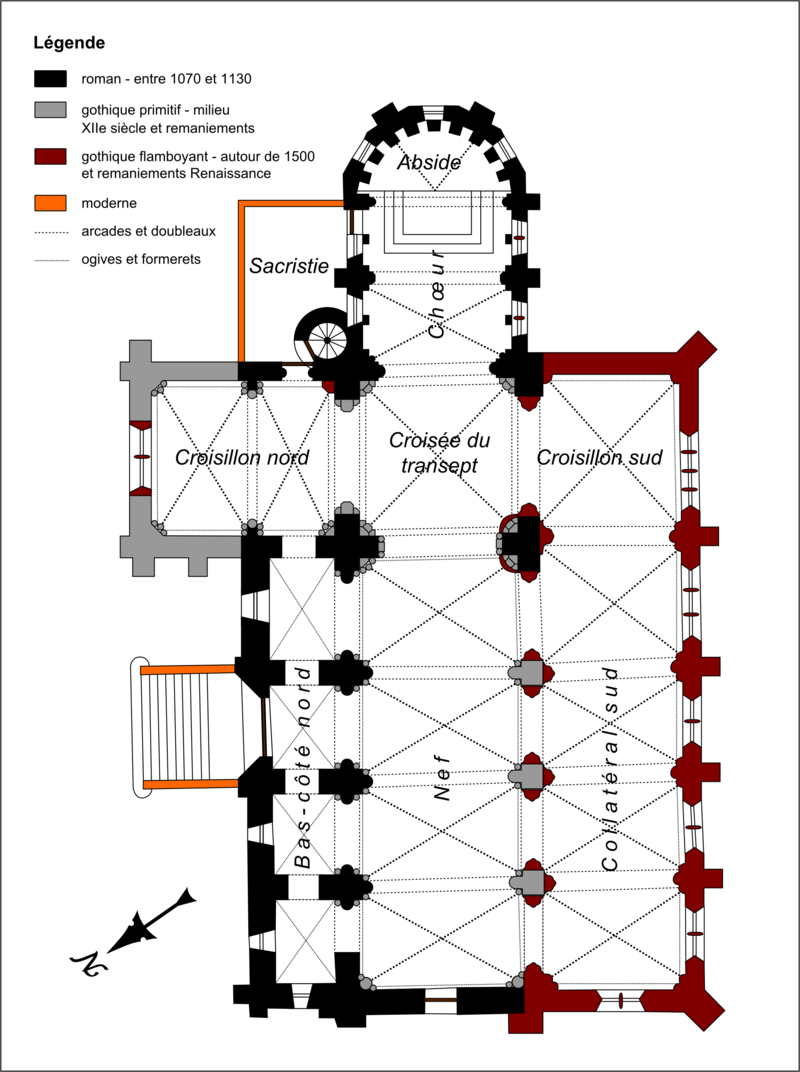 Légende

roman - entre 1070 et 1130

gothique primitif - milieu XIIe siècle et remaniements

gothique flamboyant - autour de 1500 et remaniements Renaissance

moderne

arcades et doubleaux

ogives et formerets

Abside

Sacristie

Chœur

Croisillon nord

Croisée du transept

Croisillon sud

Bas-côté nord

Nef

Collatéral sud

N